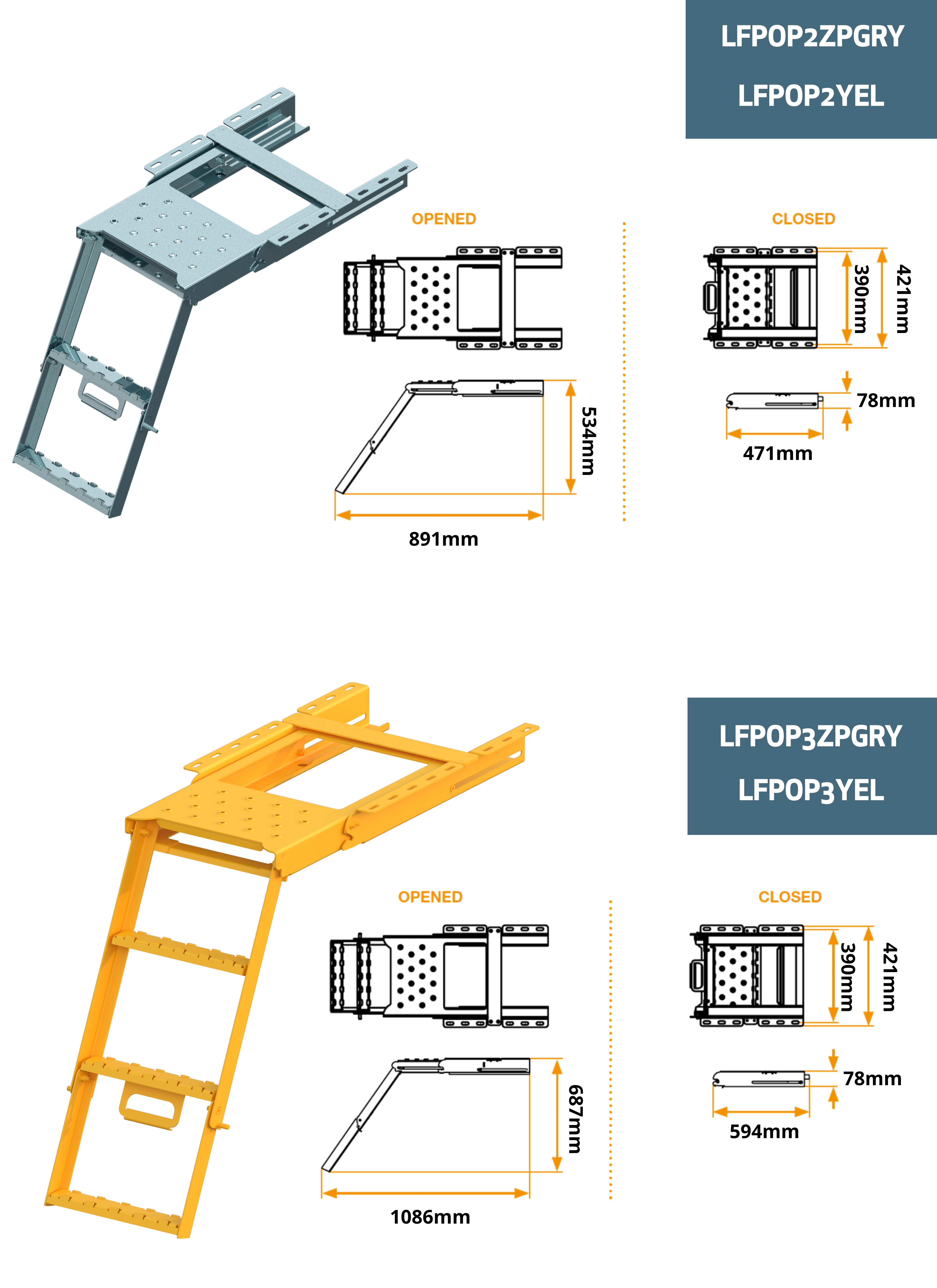 LFPOP2ZPGRY
LFPOP2YEL

OPENED

534mm

891mm

CLOSED

390mm

421mm

78mm

471mm

LFPOP3ZPGRY
LFPOP3YEL

OPENED

687mm

1086mm

CLOSED

390mm

421mm

78mm

594mm